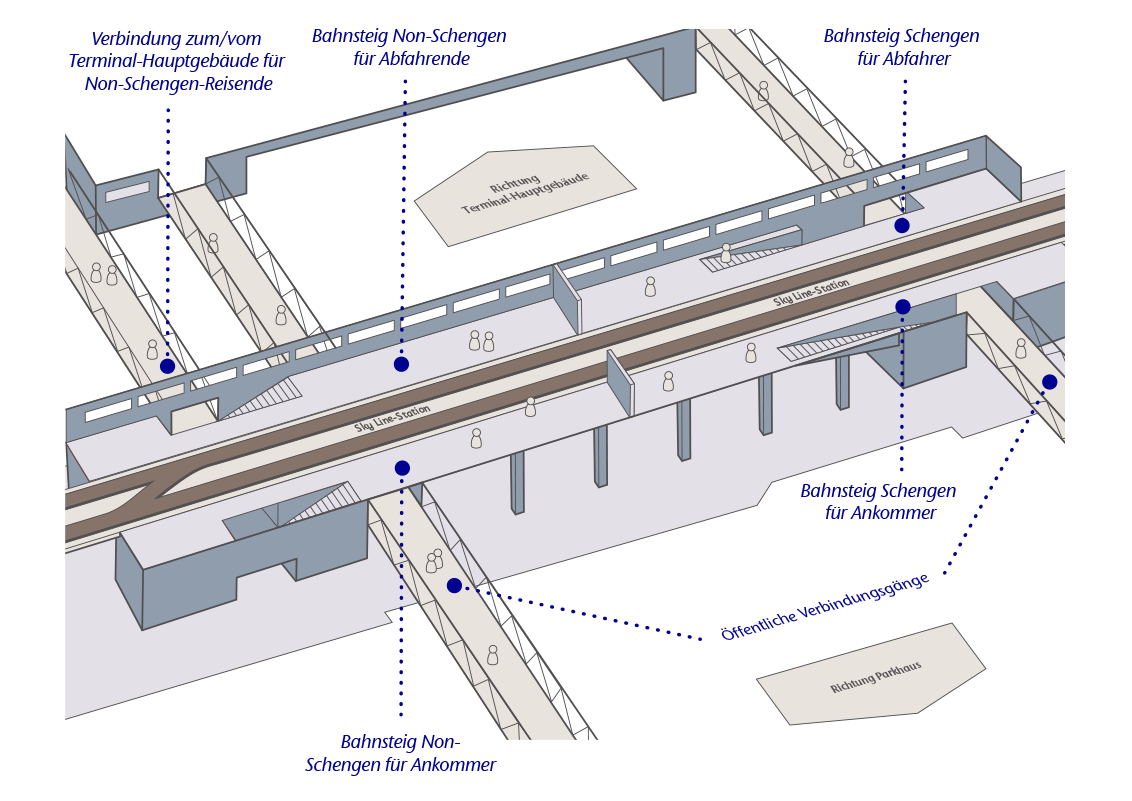 Verbindung zum/vom Terminal-Hauptgebäude für Non-Schengen-Reisende

Bahnsteig Non-Schengen für Abfahrende

Bahnsteig Schengen für Abfahrer

Richtung Terminal-Hauptgebäude

Sky Line-Station

Sky Line-Station

Bahnsteig Schengen für Ankommer

Öffentliche Verbindungsgänge

Richtung Parkhaus

Bahnsteig Non-Schengen für Ankommer